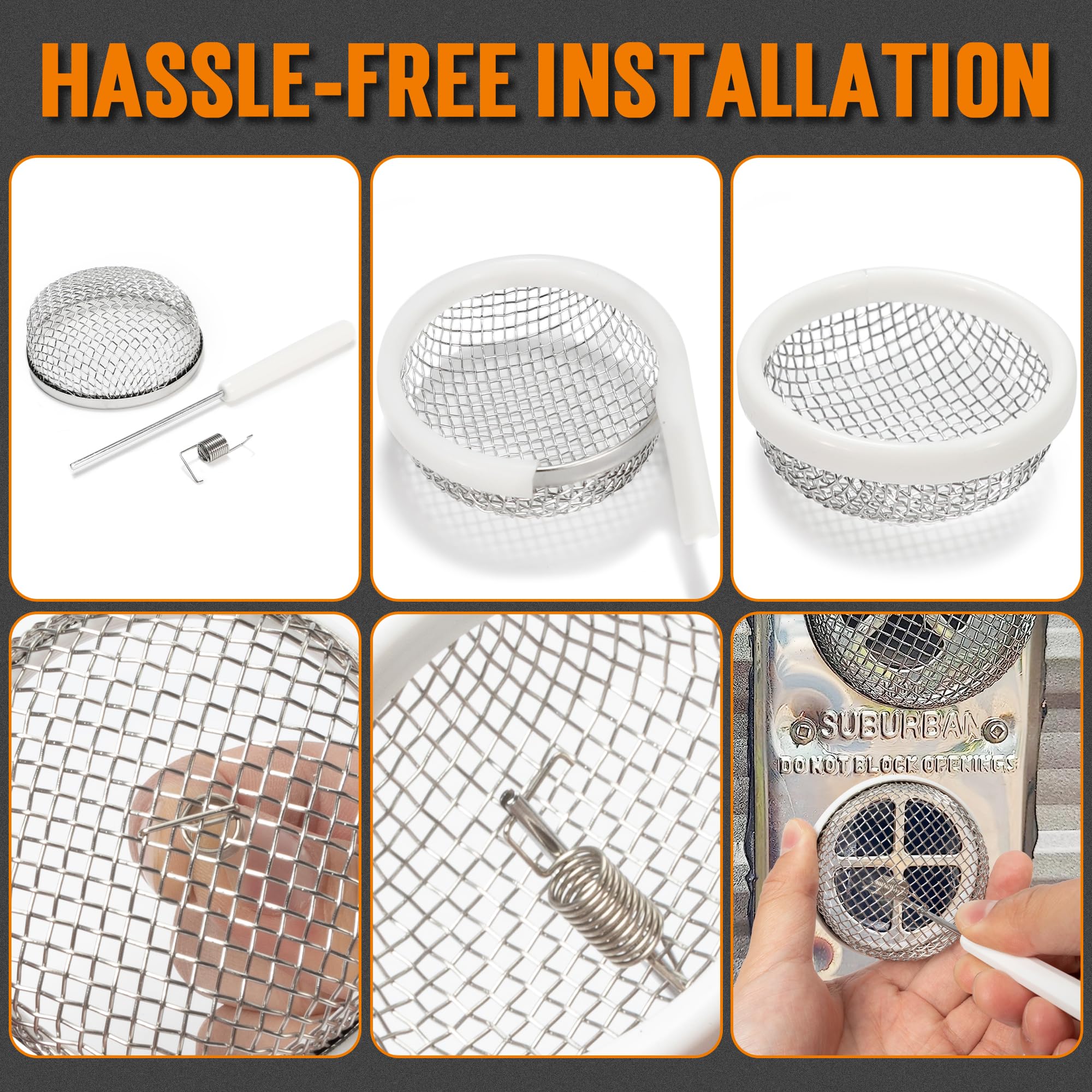 HASSLE-FREE INSTALLATION

SUBURBAN
DO NOT BLOCK OPENINGS