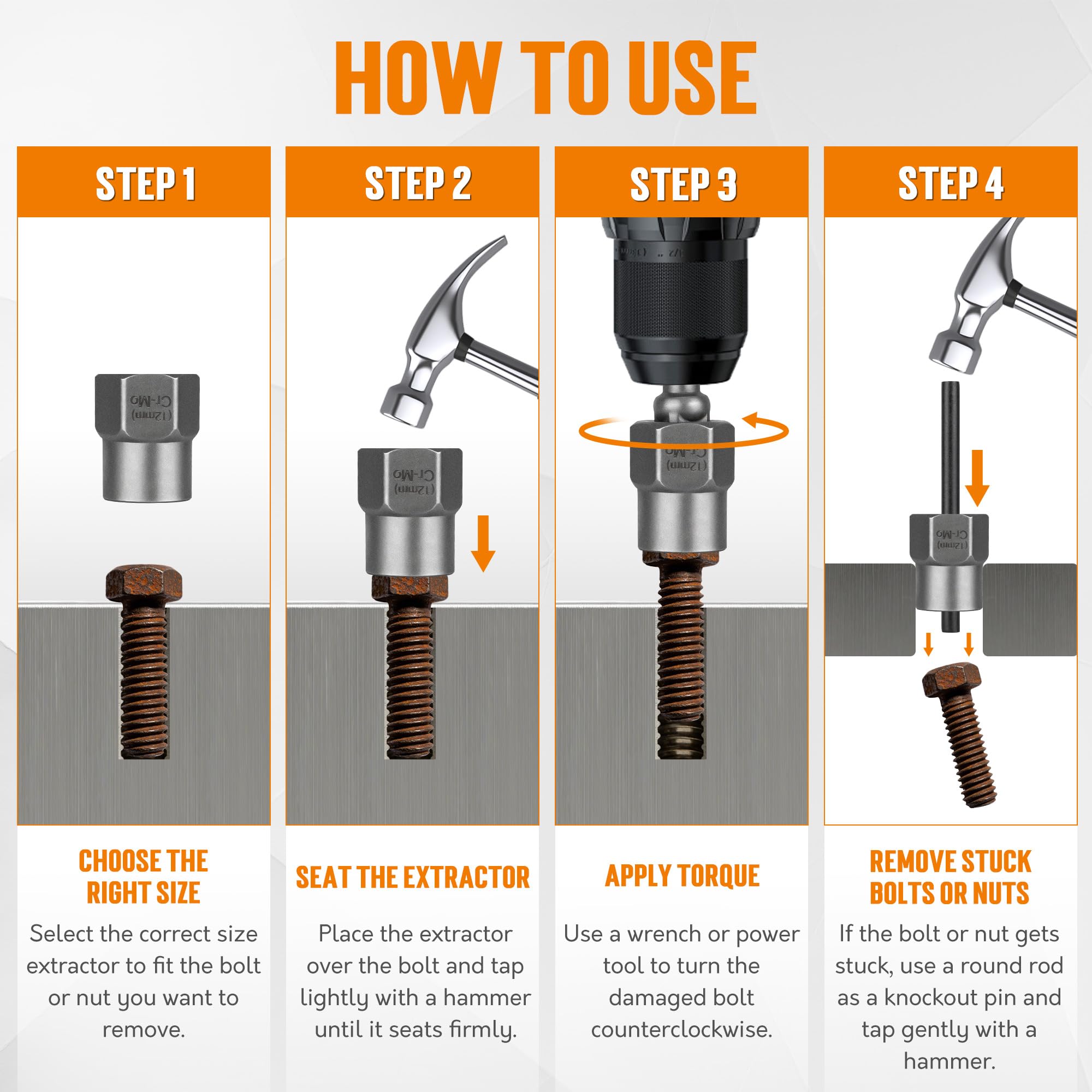 HOW TO USE

STEP 1

Cr-Mo (12mm)

CHOOSE THE RIGHT SIZE

Select the correct size extractor to fit the bolt or nut you want to remove.

STEP 2

Cr-Mo (12mm)

SEAT THE EXTRACTOR

Place the extractor over the bolt and tap lightly with a hammer until it seats firmly.

STEP 3

Cr-Mo (12mm)

APPLY TORQUE

Use a wrench or power tool to turn the damaged bolt counterclockwise.

STEP 4

Cr-Mo (12mm)

REMOVE STUCK BOLTS OR NUTS

If the bolt or nut gets stuck, use a round rod as a knockout pin and tap gently with a hammer.